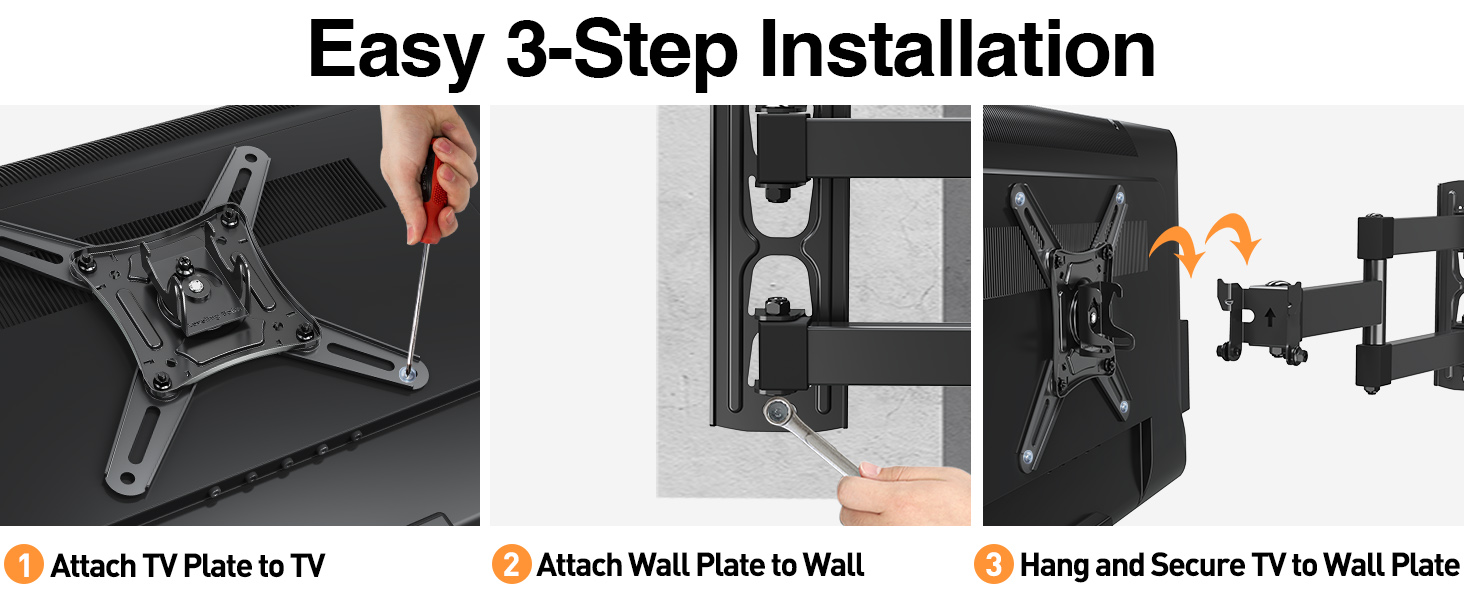 Easy 3-Step Installation

1 Attach TV Plate to TV

2 Attach Wall Plate to Wall

3 Hang and Secure TV to Wall Plate